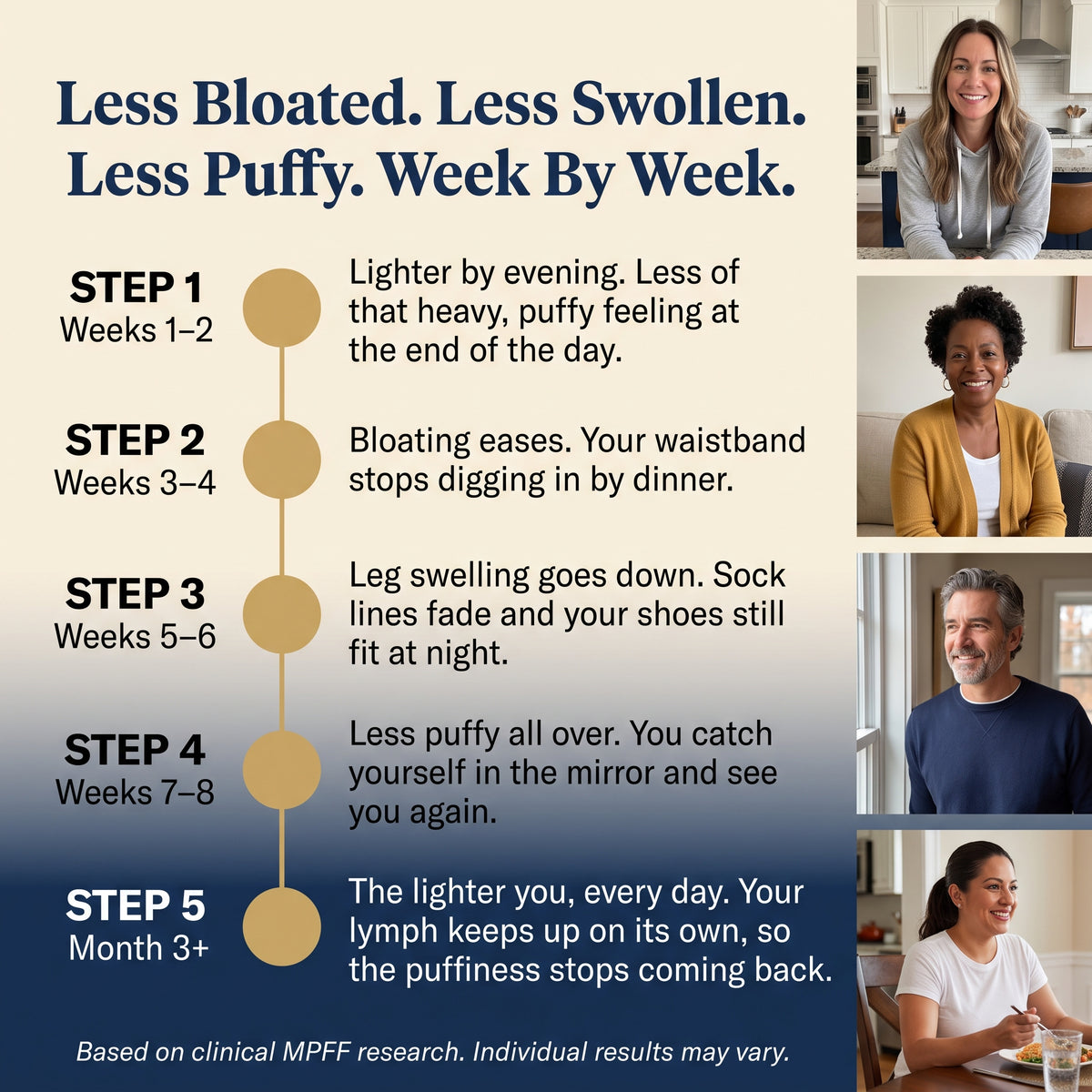 Less Bloated. Less Swollen. Less Puffy. Week By Week.

STEP 1
Weeks 1–2

Lighter by evening. Less of that heavy, puffy feeling at the end of the day.

STEP 2
Weeks 3–4

Bloating eases. Your waistband stops digging in by dinner.

STEP 3
Weeks 5–6

Leg swelling goes down. Sock lines fade and your shoes still fit at night.

STEP 4
Weeks 7–8

Less puffy all over. You catch yourself in the mirror and see you again.

STEP 5
Month 3+

The lighter you, every day. Your lymph keeps up on its own, so the puffiness stops coming back.

Based on clinical MPFF research. Individual results may vary.